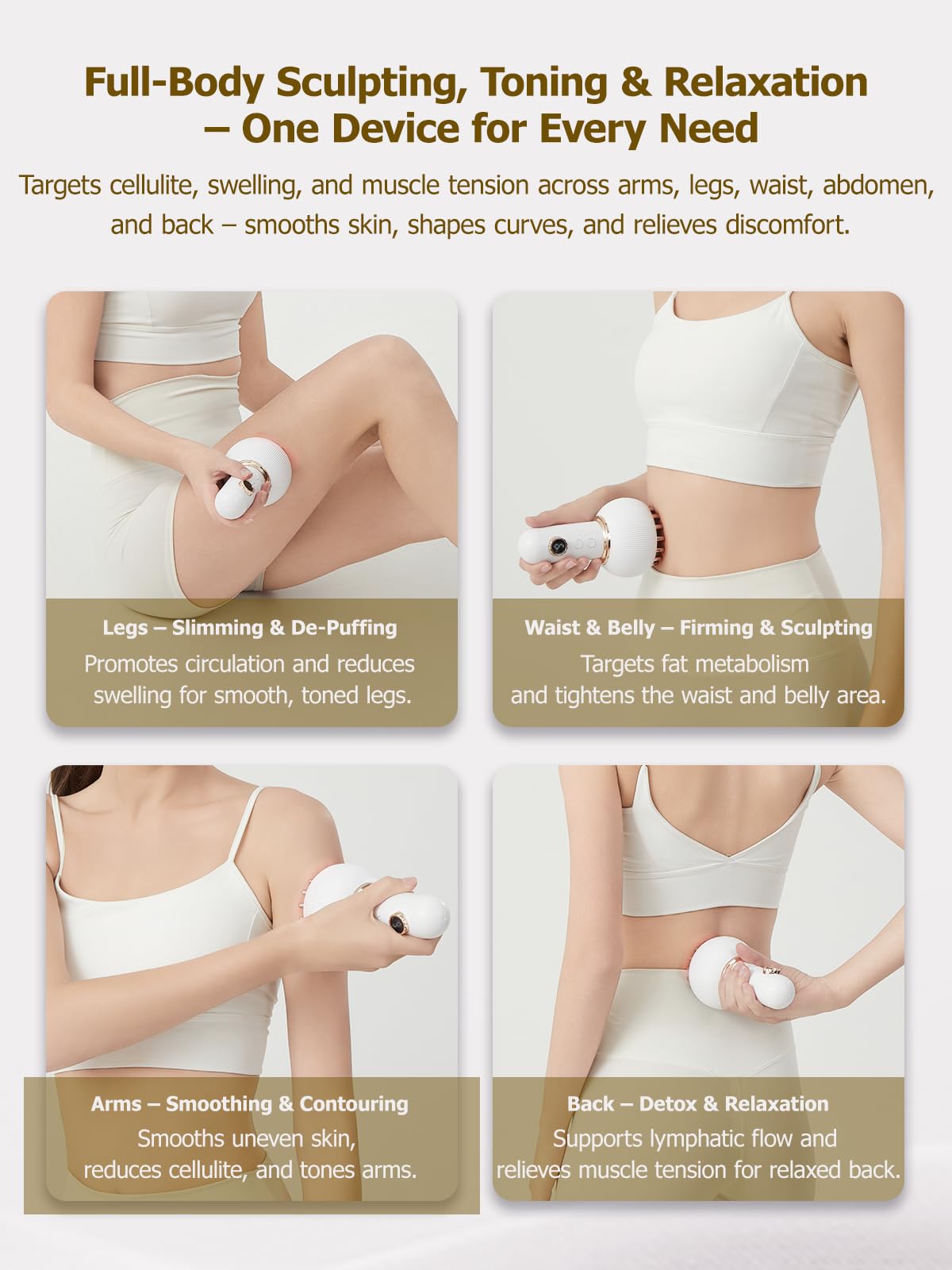 Full-Body Sculpting, Toning & Relaxation – One Device for Every Need

Targets cellulite, swelling, and muscle tension across arms, legs, waist, abdomen, and back – smooths skin, shapes curves, and relieves discomfort.

Legs – Slimming & De-Puffing
Promotes circulation and reduces swelling for smooth, toned legs.

Waist & Belly – Firming & Sculpting
Targets fat metabolism and tightens the waist and belly area.

Arms – Smoothing & Contouring
Smooths uneven skin, reduces cellulite, and tones arms.

Back – Detox & Relaxation
Supports lymphatic flow and relieves muscle tension for relaxed back.