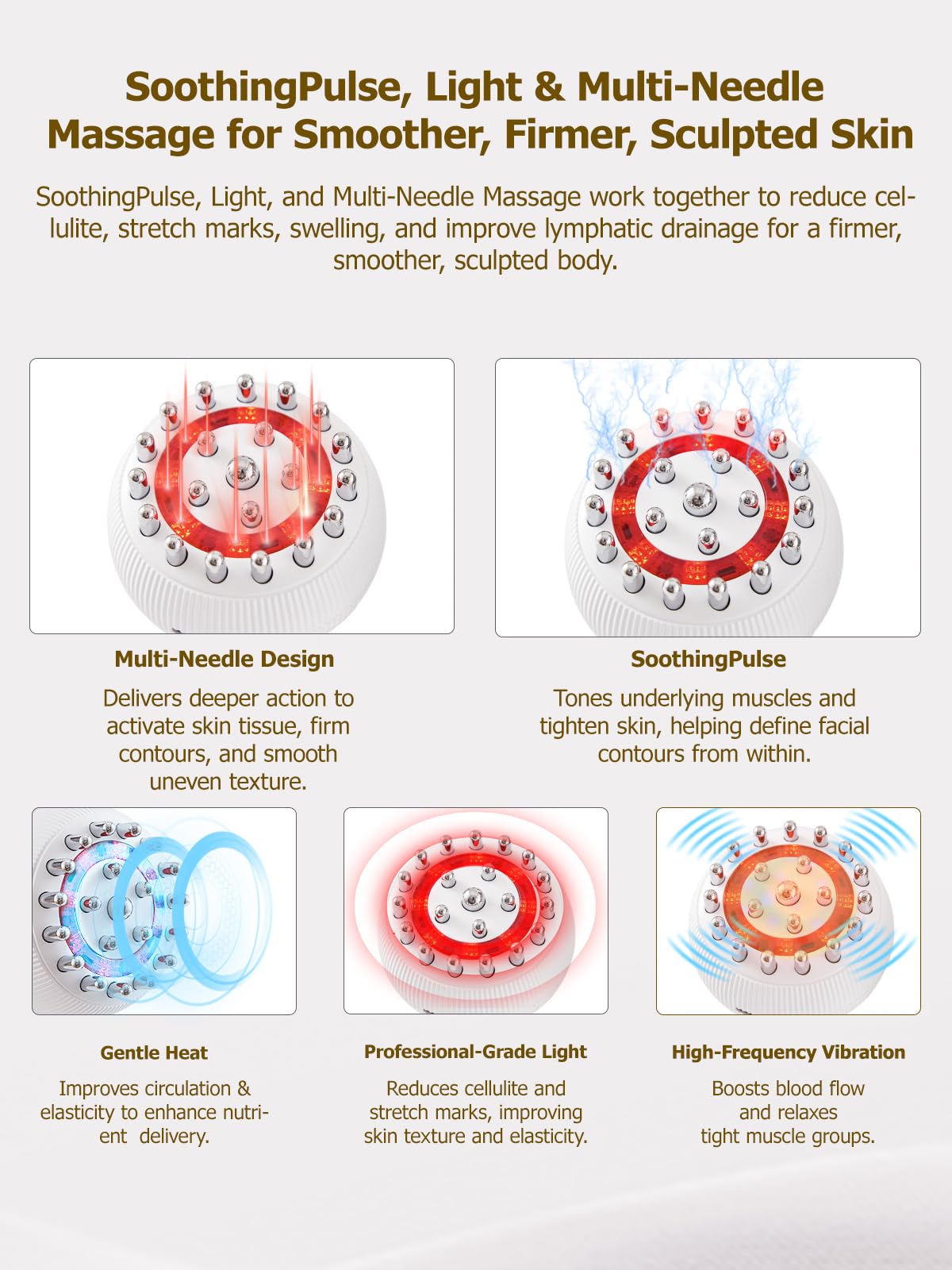 SoothingPulse, Light & Multi-Needle Massage for Smoother, Firmer, Sculpted Skin

SoothingPulse, Light, and Multi-Needle Massage work together to reduce cellulite, stretch marks, swelling, and improve lymphatic drainage for a firmer, smoother, sculpted body.

Multi-Needle Design

Delivers deeper action to activate skin tissue, firm contours, and smooth uneven texture.

SoothingPulse

Tones underlying muscles and tighten skin, helping define facial contours from within.

Gentle Heat

Improves circulation & elasticity to enhance nutrient  delivery.

Professional-Grade Light

Reduces cellulite and stretch marks, improving skin texture and elasticity.

High-Frequency Vibration

Boosts blood flow and relaxes tight muscle groups.