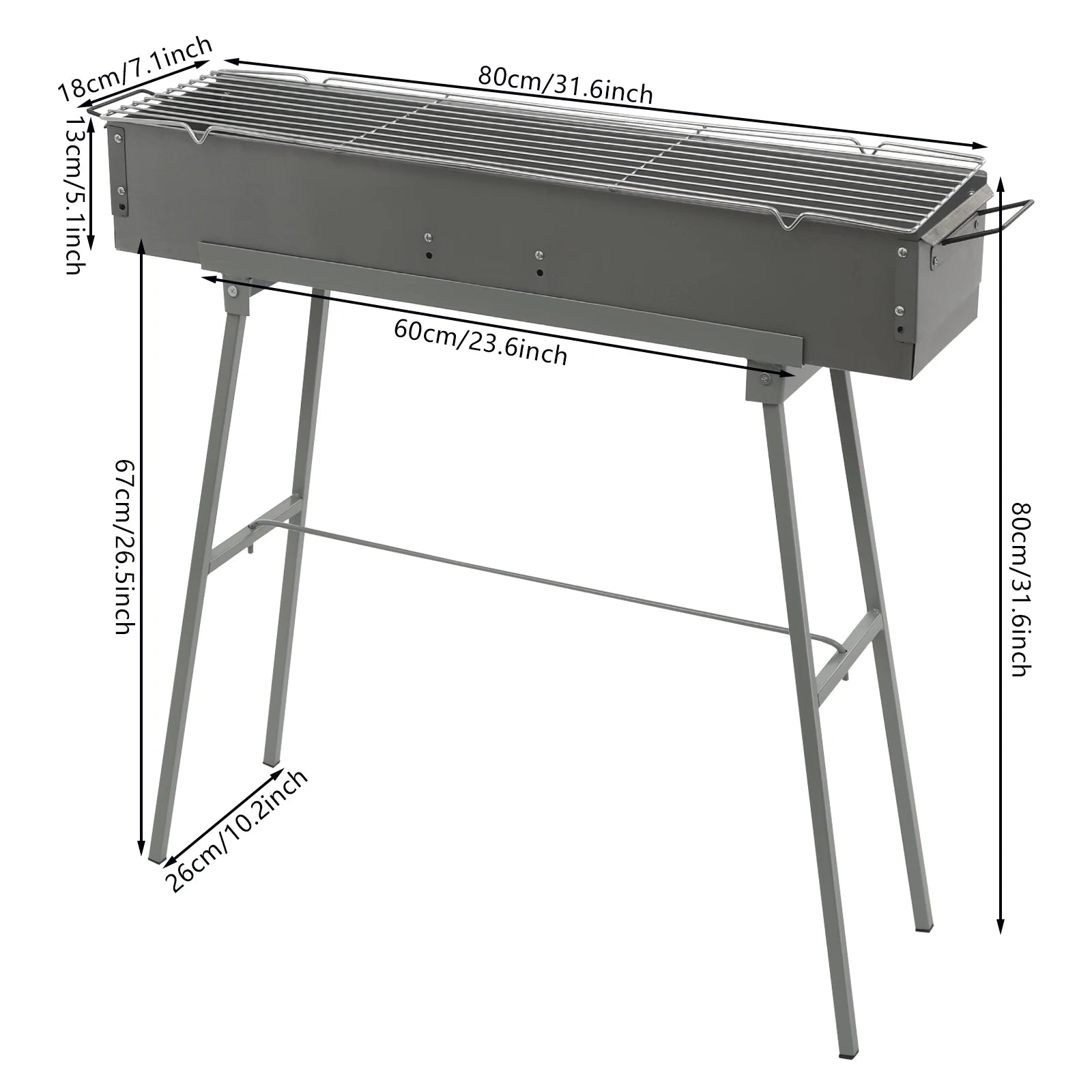 18cm/7.1inch

80cm/31.6inch

13cm/5.1inch

60cm/23.6inch

67cm/26.5inch

80cm/31.6inch

26cm/10.2inch