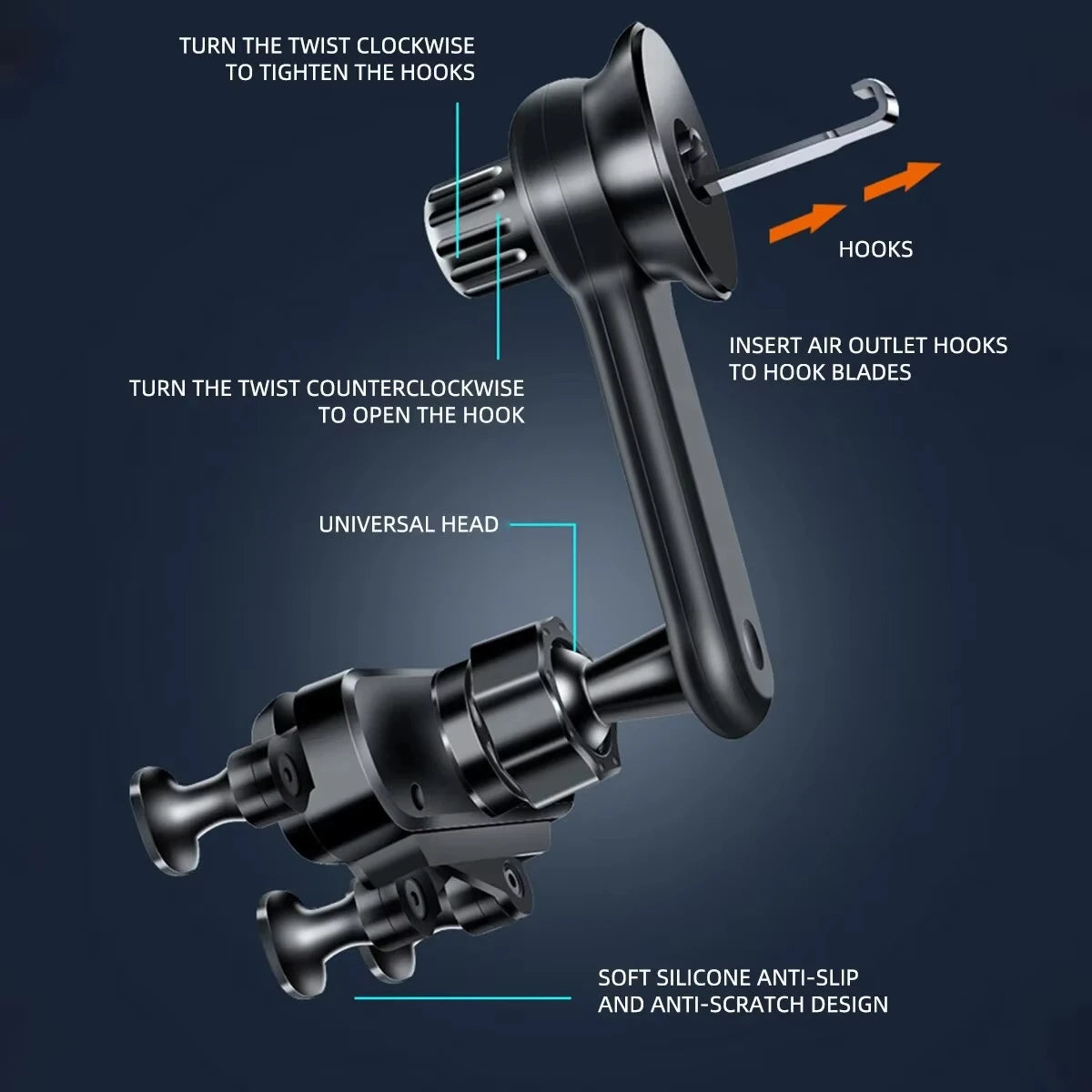 TURN THE TWIST CLOCKWISE TO TIGHTEN THE HOOKS

HOOKS

INSERT AIR OUTLET HOOKS TO HOOK BLADES

TURN THE TWIST COUNTERCLOCKWISE TO OPEN THE HOOK

UNIVERSAL HEAD

SOFT SILICONE ANTI-SLIP AND ANTI-SCRATCH DESIGN