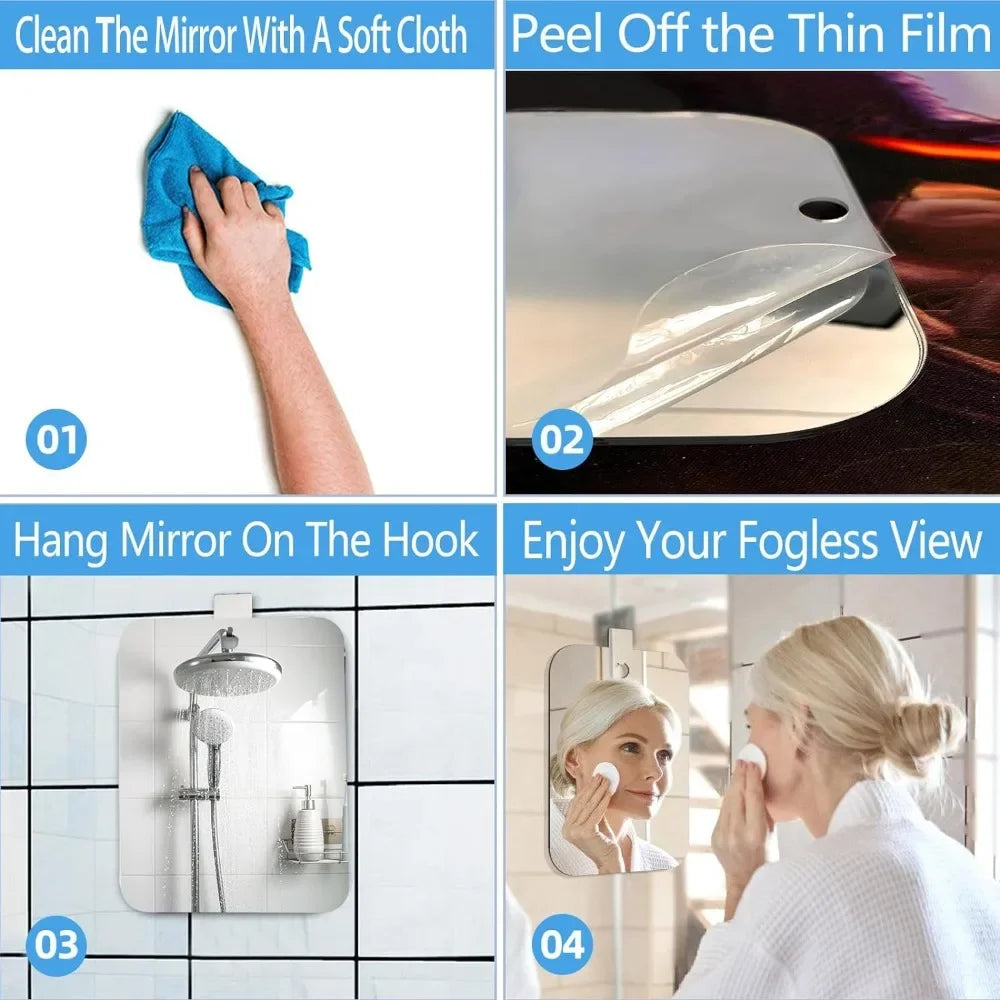 Clean The Mirror With A Soft Cloth

01

Peel Off the Thin Film

02

Hang Mirror On The Hook

03

Enjoy Your Fogless View

04