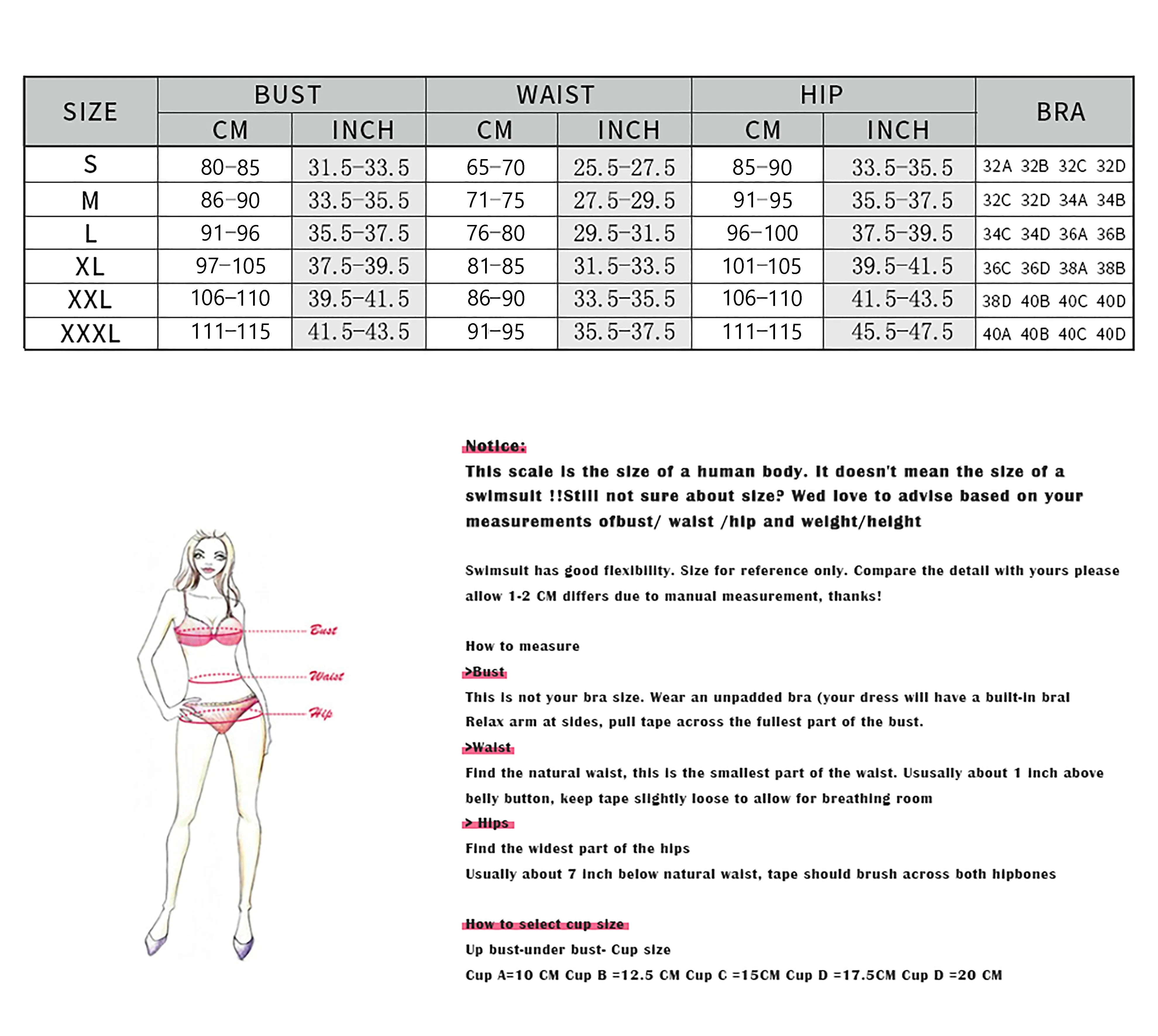 | SIZE | BUST CM | BUST INCH | WAIST CM | WAIST INCH | HIP CM | HIP INCH | BRA |
|---|---|---|---|---|---|---|---|
| S | 80-85 | 31.5-33.5 | 65-70 | 25.5-27.5 | 85-90 | 33.5-35.5 | 32A 32B 32C 32D |
| M | 86-90 | 33.5-35.5 | 71-75 | 27.5-29.5 | 91-95 | 35.5-37.5 | 32C 32D 34A 34B |
| L | 91-96 | 35.5-37.5 | 76-80 | 29.5-31.5 | 96-100 | 37.5-39.5 | 34C 34D 36A 36B |
| XL | 97-105 | 37.5-39.5 | 81-85 | 31.5-33.5 | 101-105 | 39.5-41.5 | 36C 36D 38A 38B |
| XXL | 106-110 | 39.5-41.5 | 86-90 | 33.5-35.5 | 106-110 | 41.5-43.5 | 38D 40B 40C 40D |
| XXXL | 111-115 | 41.5-43.5 | 91-95 | 35.5-37.5 | 111-115 | 45.5-47.5 | 40A 40B 40C 40D |

Bust
Waist
Hip

Notice:
This scale is the size of a human body. It doesn't mean the size of a swimsuit !!Still not sure about size? Wed love to advise based on your measurements ofbust/ waist /hip and weight/height

Swimsuit has good flexibility. Size for reference only. Compare the detail with yours please allow 1-2 CM differs due to manual measurement, thanks!

How to measure
>Bust
This is not your bra size. Wear an unpadded bra (your dress will have a built-in bral
Relax arm at sides, pull tape across the fullest part of the bust.
>Waist
Find the natural waist, this is the smallest part of the waist. Ususally about 1 inch above belly button, keep tape slightly loose to allow for breathing room
> Hips
Find the widest part of the hips
Usually about 7 inch below natural waist, tape should brush across both hipbones

How to select cup size
Up bust-under bust- Cup size
Cup A=10 CM Cup B =12.5 CM Cup C =15CM Cup D =17.5CM Cup D =20 CM