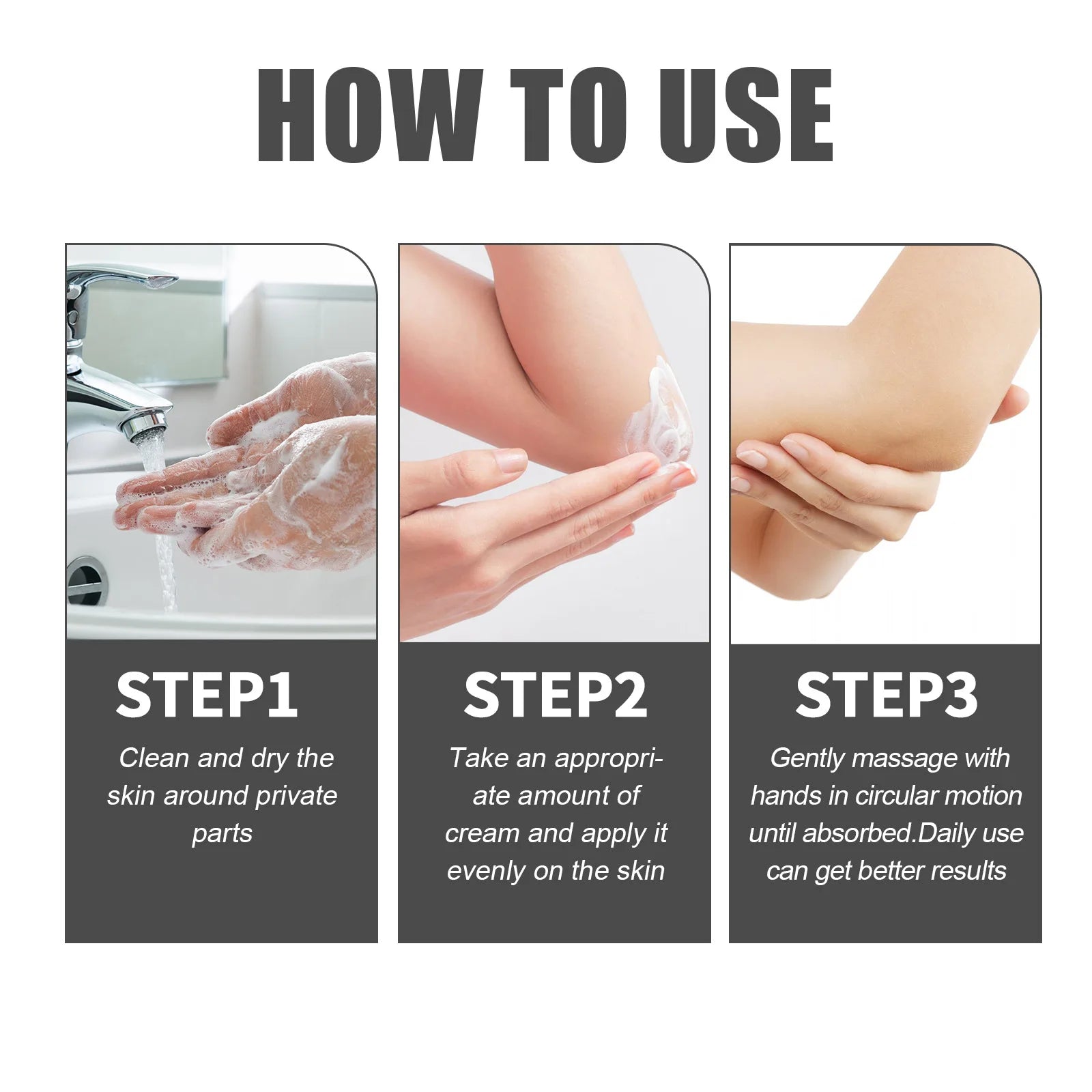 HOW TO USE

STEP1
Clean and dry the skin around private parts

STEP2
Take an appropriate amount of cream and apply it evenly on the skin

STEP3
Gently massage with hands in circular motion until absorbed.Daily use can get better results